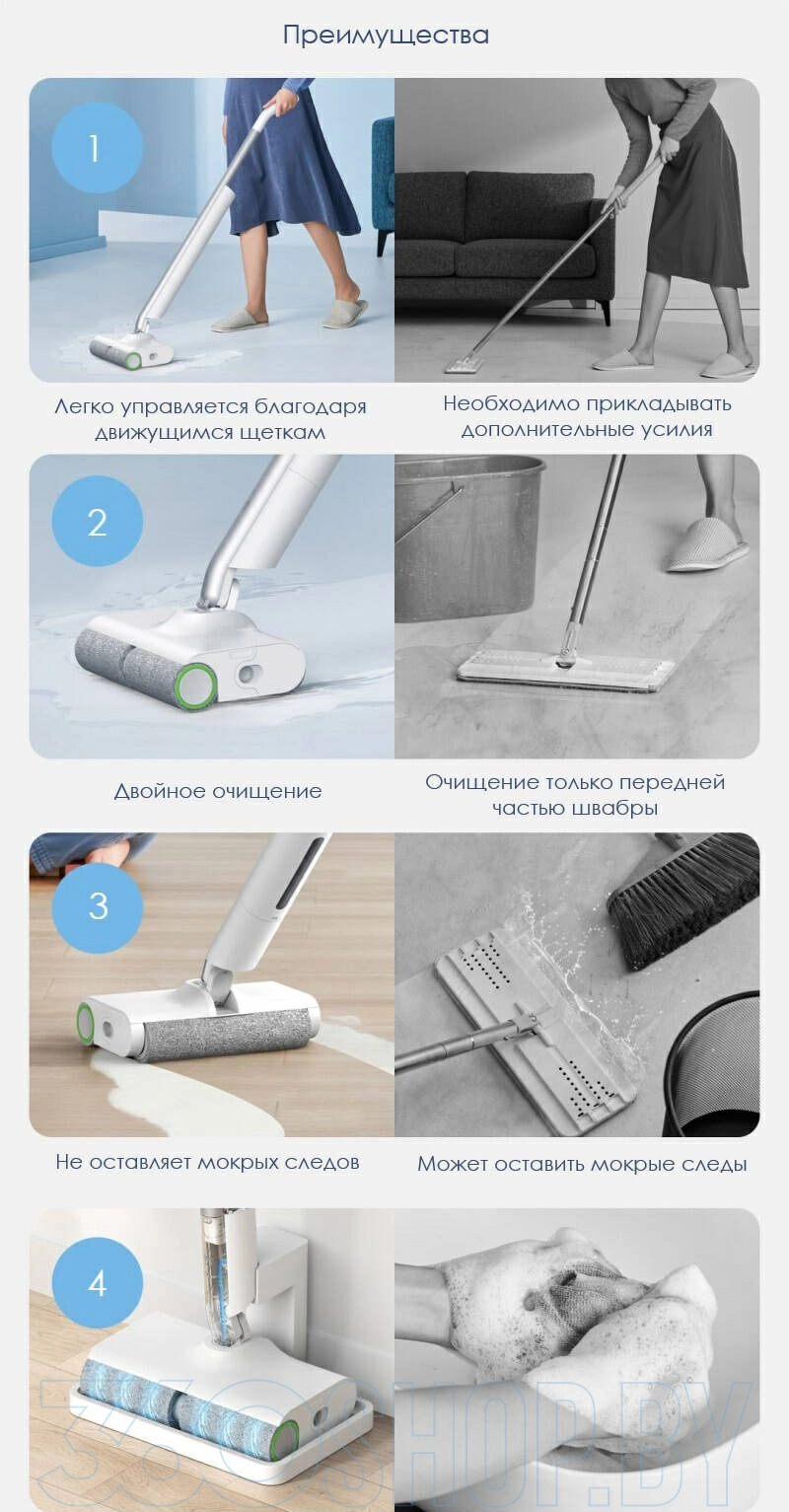 Преимущества

1

Легко управляется благодаря движущимся щеткам

Необходимо прикладывать дополнительные усилия

2

Двойное очищение

Очищение только передней частью швабры

3

Не оставляет мокрых следов

Может оставить мокрые следы

4

360SHOP.BY