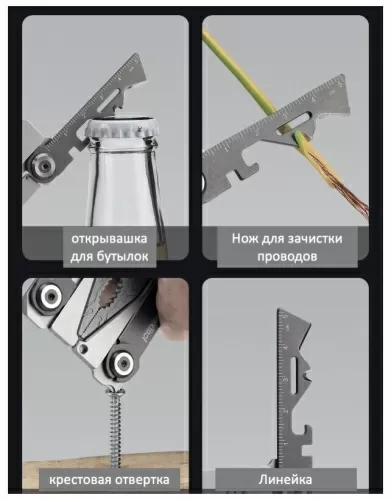 открывашка для бутылок

Нож для зачистки проводов

крестовая отвертка

Линейка