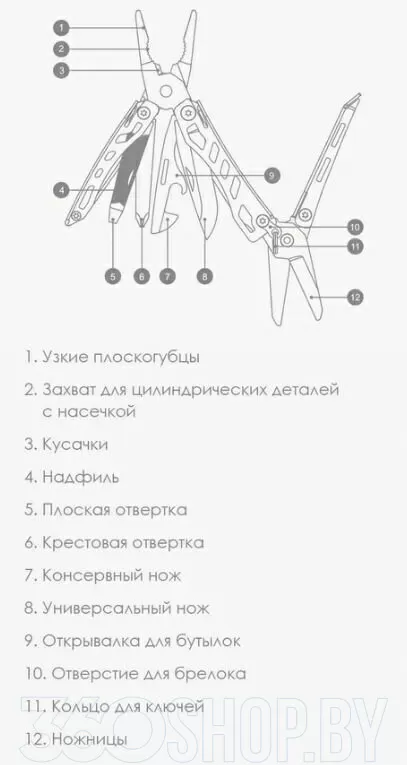 1
2
3
4
5
6
7
8
9
10
11
12

1. Узкие плоскогубцы

2. Захват для цилиндрических деталей с насечкой

3. Кусачки

4. Надфиль

5. Плоская отвертка

6. Крестовая отвертка

7. Консервный нож

8. Универсальный нож

9. Открывалка для бутылок

10. Отверстие для брелока

11. Кольцо для ключей

12. Ножницы

360SHOP.BY