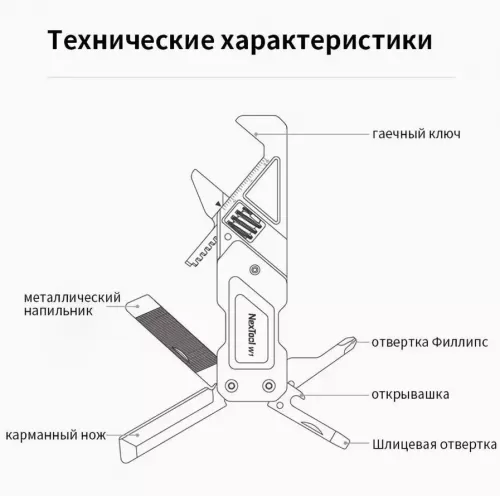 Технические характеристики

гаечный ключ

металлический напильник

NexTool W1

отвертка Филлипс

открывашка

карманный нож

Шлицевая отвертка