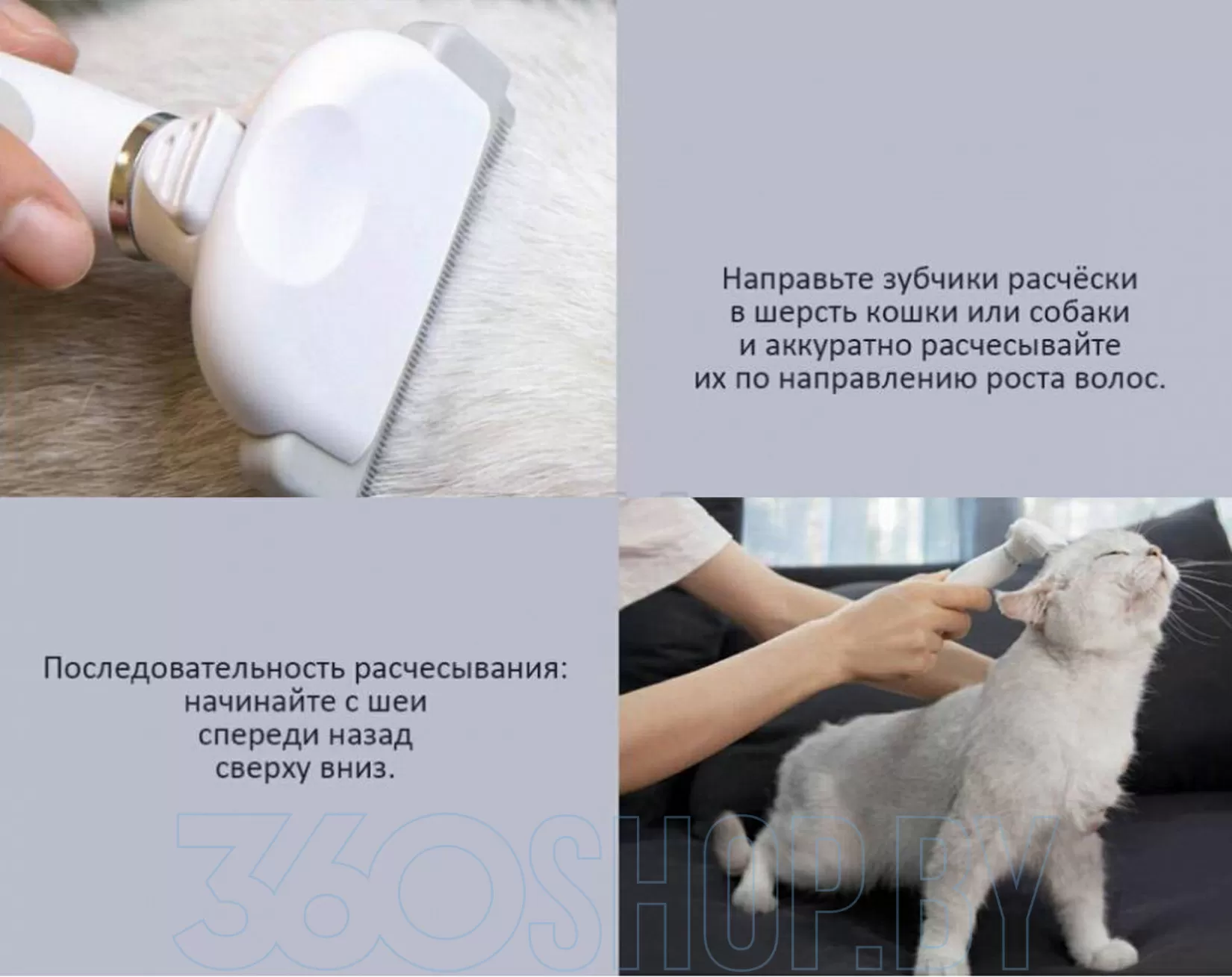 Направьте зубчики расчёски в шерсть кошки или собаки и аккуратно расчесывайте их по направлению роста волос.

Последовательность расчесывания: начинайте с шеи спереди назад сверху вниз.

360SHOP.BY