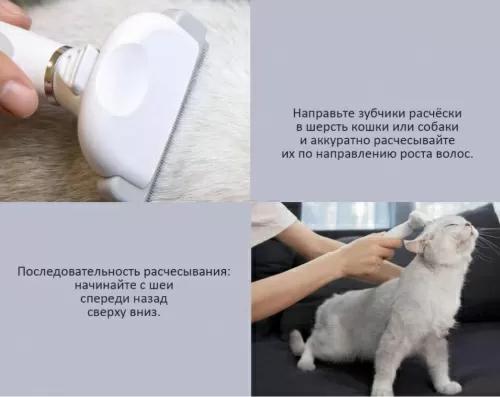 Направьте зубчики расчёски в шерсть кошки или собаки и аккуратно расчесывайте их по направлению роста волос.

Последовательность расчесывания: начинайте с шеи спереди назад сверху вниз.