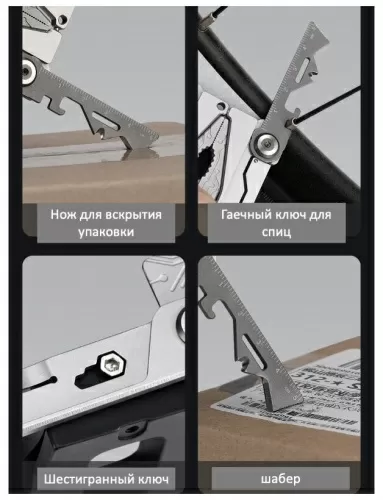 Нож для вскрытия упаковки

Гаечный ключ для спиц

Шестигранный ключ

шабер