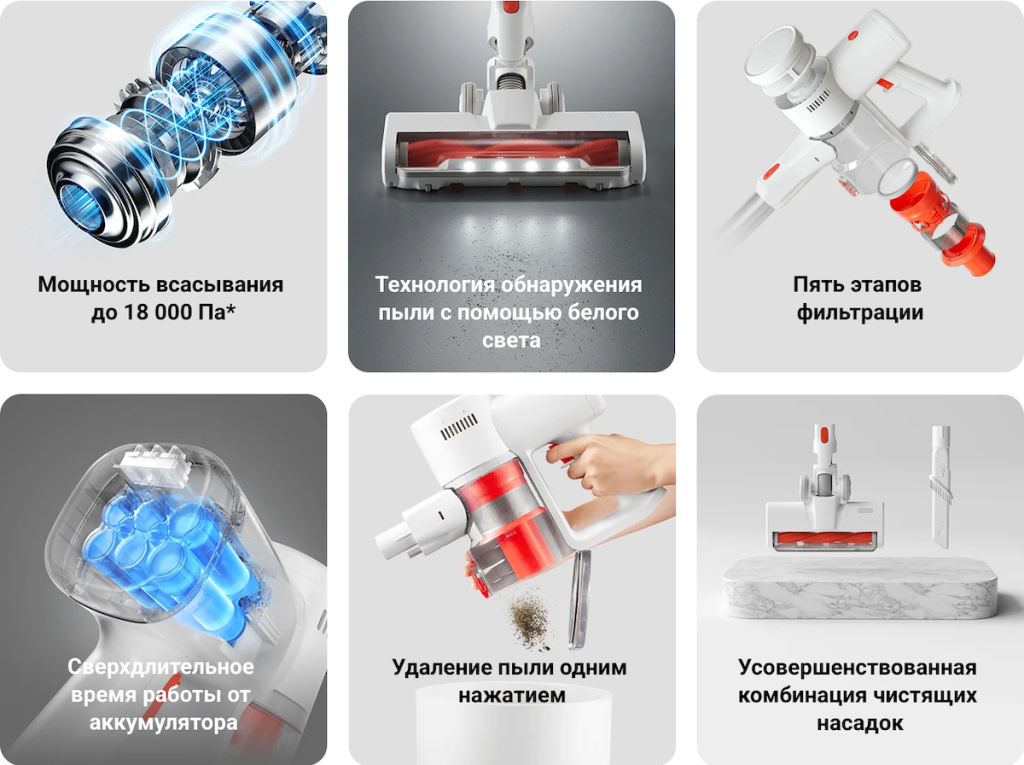 Мощность всасывания до 18 000 Па*

Технология обнаружения пыли с помощью белого света

Пять этапов фильтрации

Сверхдлительное время работы от аккумулятора

Удаление пыли одним нажатием

Усовершенствованная комбинация чистящих насадок