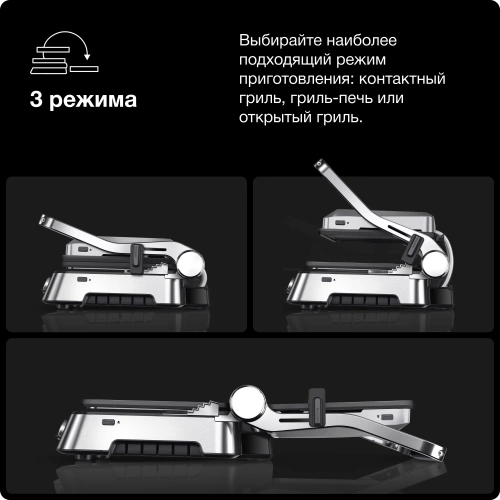 3 режима

Выбирайте наиболее подходящий режим приготовления: контактный гриль, гриль-печь или открытый гриль.