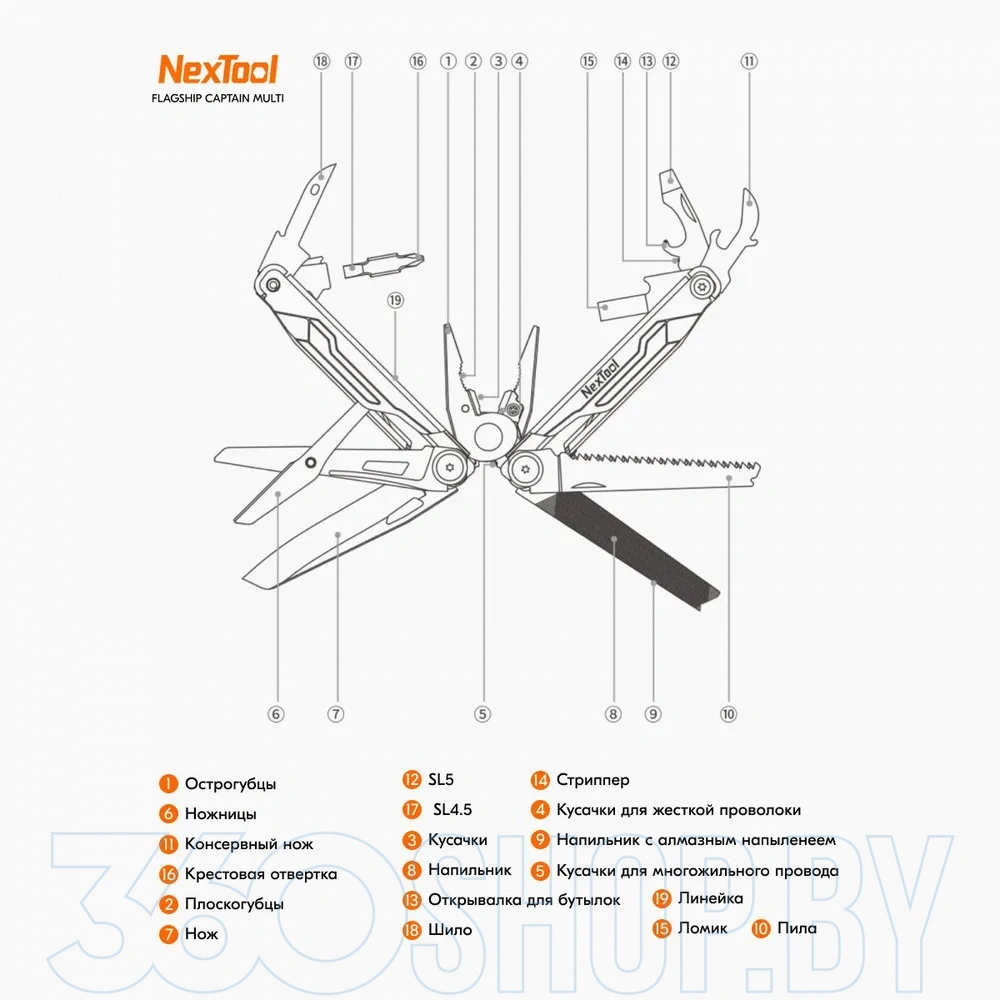 NexTool
FLAGSHIP CAPTAIN MULTI

18 17 16 1 2 3 4 15 14 13 12 11

19

NexTool

6 7 5 8 9 10

1 Острогубцы
6 Ножницы
11 Консервный нож
16 Крестовая отвертка
2 Плоскогубцы
7 Нож

12 SL5
17 SL4.5
3 Кусачки
8 Напильник
13 Открывалка для бутылок
18 Шило

14 Стриппер
4 Кусачки для жесткой проволоки
9 Напильник с алмазным напыленеем
5 Кусачки для многожильного провода
19 Линейка
15 Ломик
10 Пила

360SHOP.BY