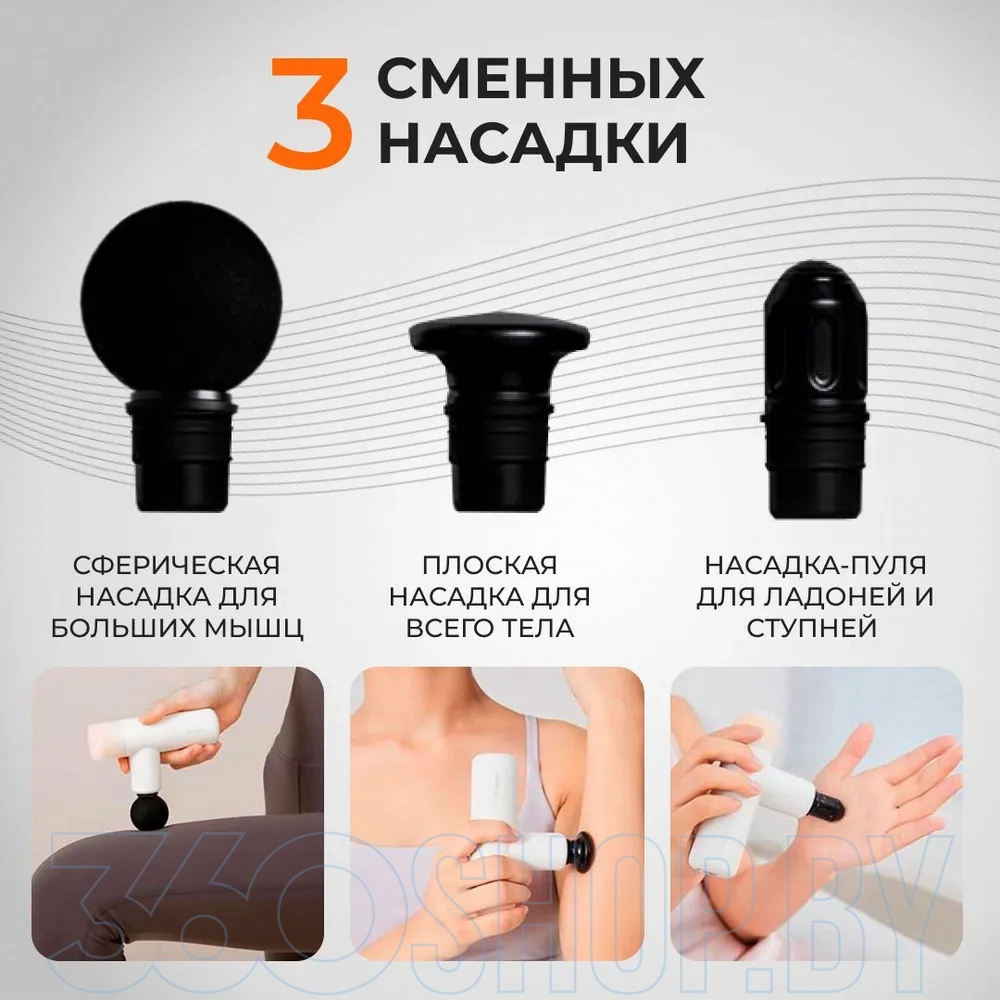 3 СМЕННЫХ НАСАДКИ

СФЕРИЧЕСКАЯ НАСАДКА ДЛЯ БОЛЬШИХ МЫШЦ

ПЛОСКАЯ НАСАДКА ДЛЯ ВСЕГО ТЕЛА

НАСАДКА-ПУЛЯ ДЛЯ ЛАДОНЕЙ И СТУПНЕЙ

360SHOP.BY