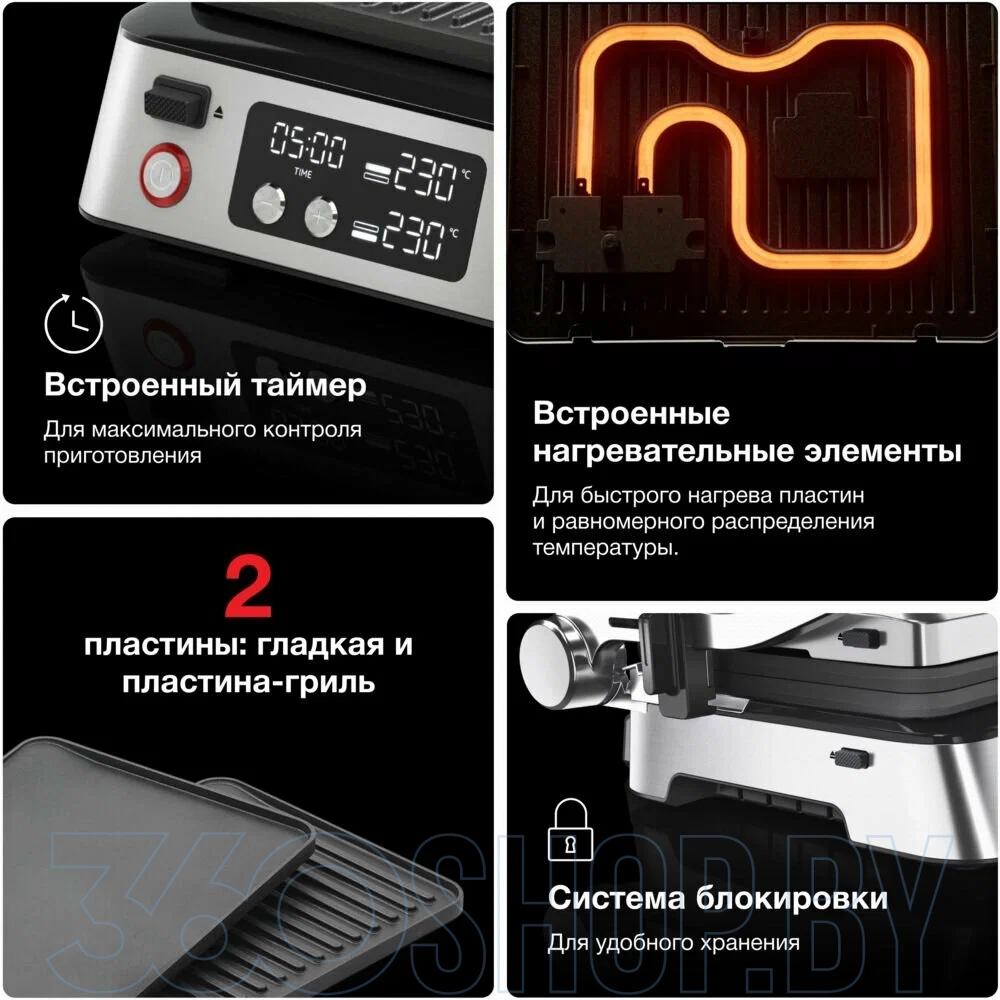 05:00
TIME
230 °C
230 °C

Встроенный таймер

Для максимального контроля приготовления

Встроенные нагревательные элементы

Для быстрого нагрева пластин и равномерного распределения температуры.

2

пластины: гладкая и пластина-гриль

Система блокировки

Для удобного хранения

360SHOP.BY