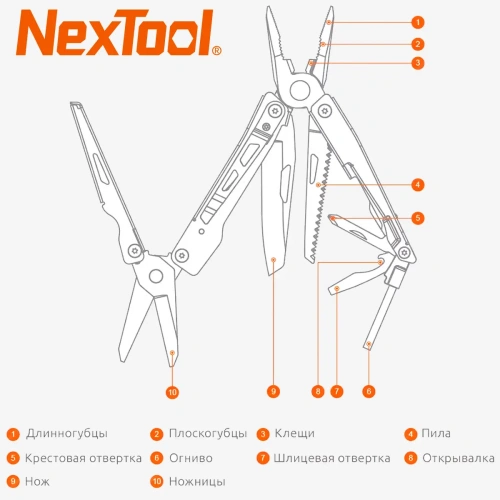 NexTool®

1
2
3
4
5
10
9
8
7
6

1 Длинногубцы
2 Плоскогубцы
3 Клещи
4 Пила
5 Крестовая отвертка
6 Огниво
7 Шлицевая отвертка
8 Открывалка
9 Нож
10 Ножницы