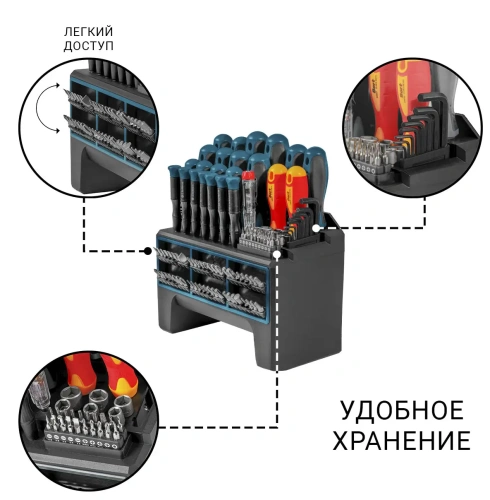 ЛЕГКИЙ ДОСТУП

УДОБНОЕ ХРАНЕНИЕ