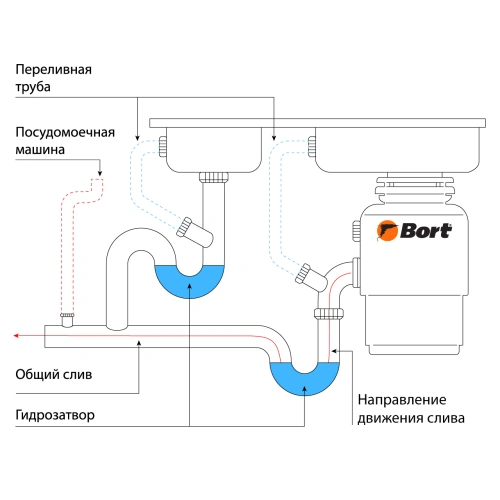 Переливная
труба

Посудомоечная
машина

Bort

Общий слив

Гидрозатвор

Направление
движения слива