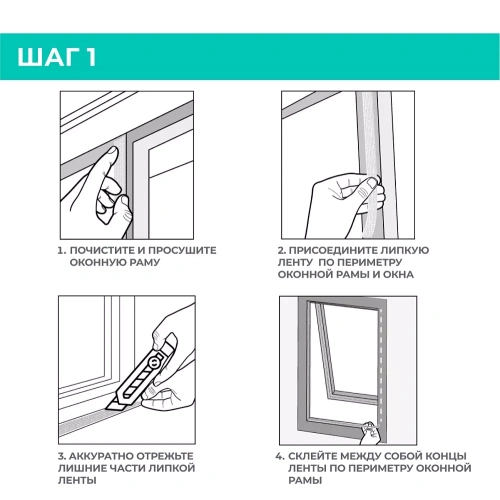 ШАГ 1

1. ПОЧИСТИТЕ И ПРОСУШИТЕ ОКОННУЮ РАМУ

2. ПРИСОЕДИНИТЕ ЛИПКУЮ ЛЕНТУ ПО ПЕРИМЕТРУ ОКОННОЙ РАМЫ И ОКНА

3. АККУРАТНО ОТРЕЖЬТЕ ЛИШНИЕ ЧАСТИ ЛИПКОЙ ЛЕНТЫ

4. СКЛЕЙТЕ МЕЖДУ СОБОЙ КОНЦЫ ЛЕНТЫ ПО ПЕРИМЕТРУ ОКОННОЙ РАМЫ