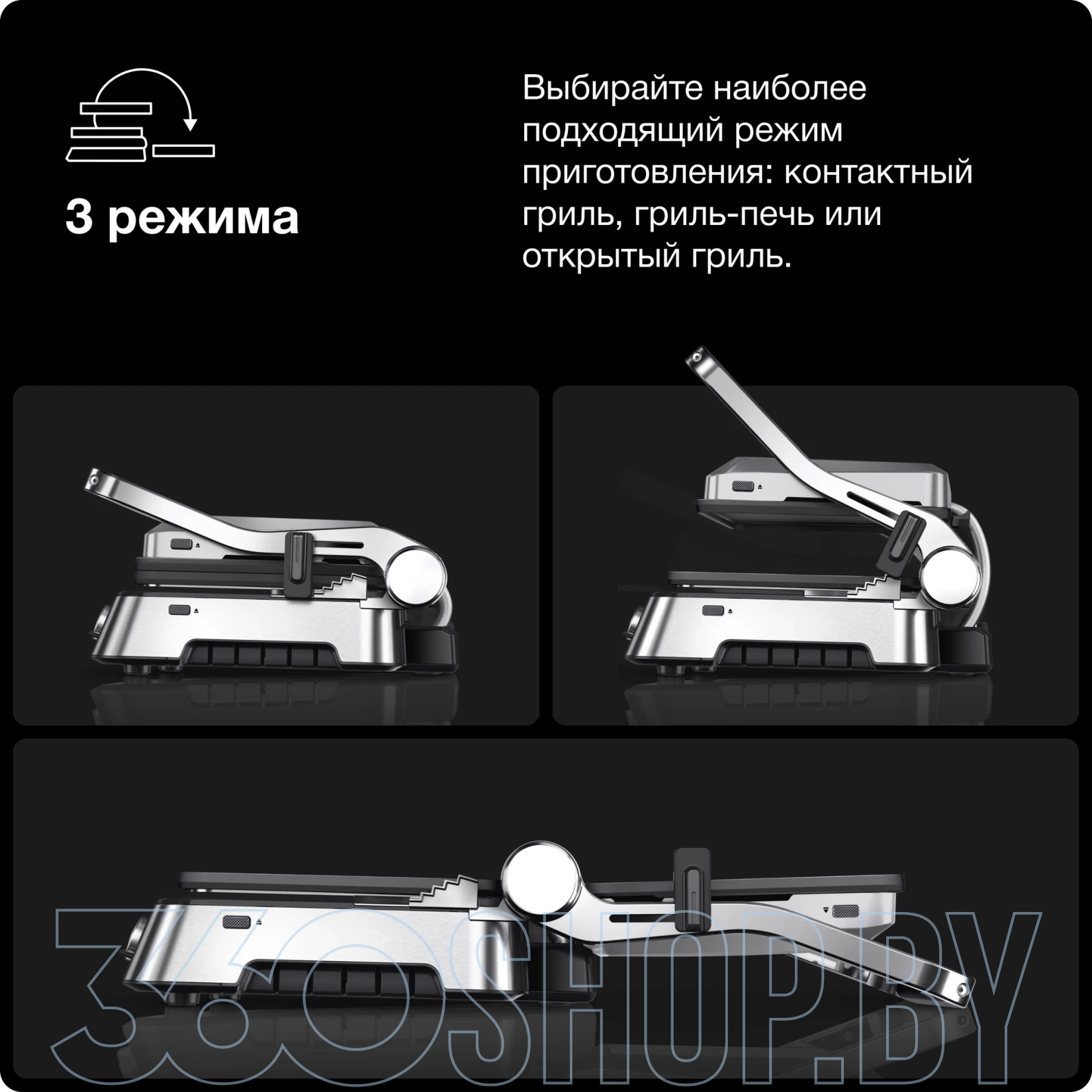 3 режима

Выбирайте наиболее подходящий режим приготовления: контактный гриль, гриль-печь или открытый гриль.

360SHOP.BY