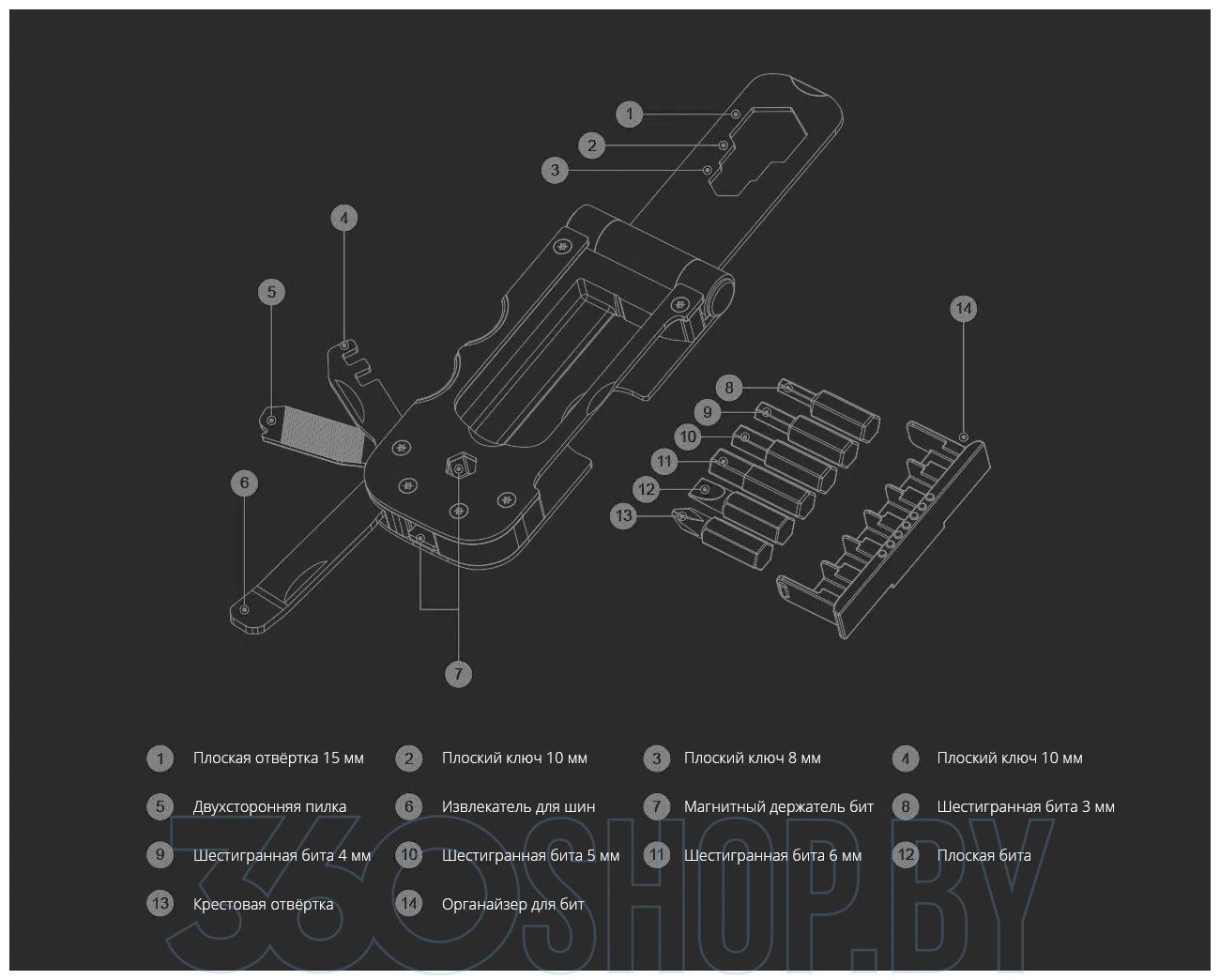 1
2
3
4
5
6
7
8
9
10
11
12
13
14

1 Плоская отвёртка 15 мм
2 Плоский ключ 10 мм
3 Плоский ключ 8 мм
4 Плоский ключ 10 мм
5 Двухсторонняя пилка
6 Извлекатель для шин
7 Магнитный держатель бит
8 Шестигранная бита 3 мм
9 Шестигранная бита 4 мм
10 Шестигранная бита 5 мм
11 Шестигранная бита 6 мм
12 Плоская бита
13 Крестовая отвёртка
14 Органайзер для бит

360SHOP.BY